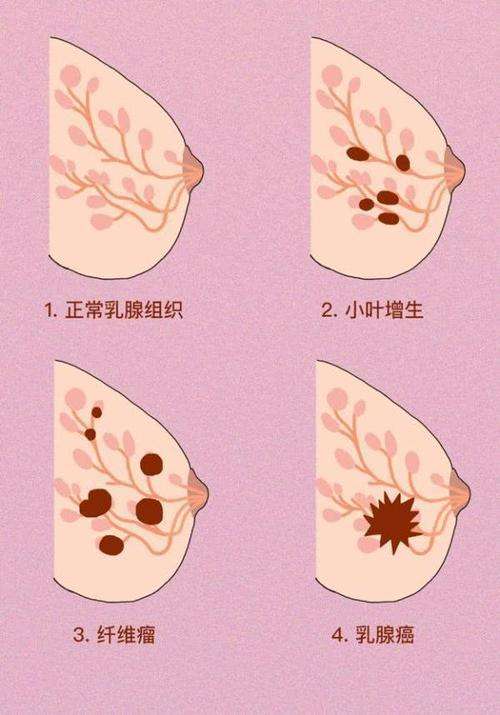 1. 正常乳腺组织

2. 小叶增生

3. 纤维瘤

4. 乳腺癌