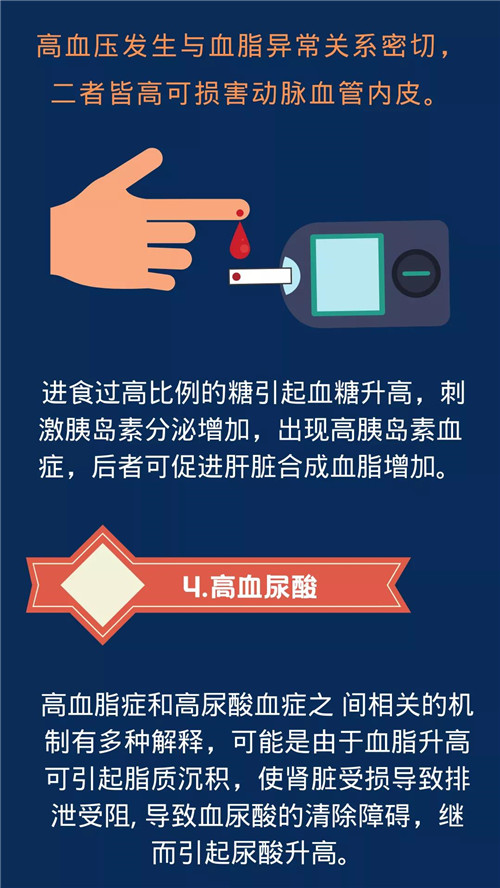 高血压发生与血脂异常关系密切，二者皆高可损害动脉血管内皮。

进食过高比例的糖引起血糖升高，刺激胰岛素分泌增加，出现高胰岛素血症，后者可促进肝脏合成血脂增加。

4.高血尿酸

高血脂症和高尿酸血症之 间相关的机制有多种解释，可能是由于血脂升高可引起脂质沉积，使肾脏受损导致排泄受阻, 导致血尿酸的清除障碍，继而引起尿酸升高。